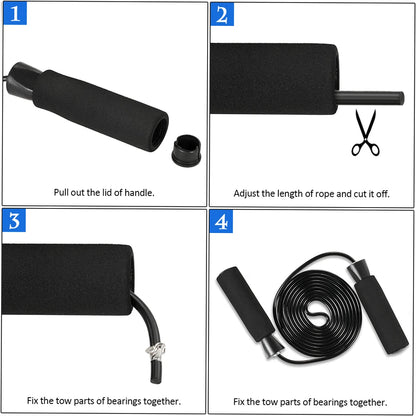 1

Pull out the lid of handle.

2

Adjust the length of rope and cut it off.

3

Fix the tow parts of bearings together.

4

Fix the tow parts of bearings together.